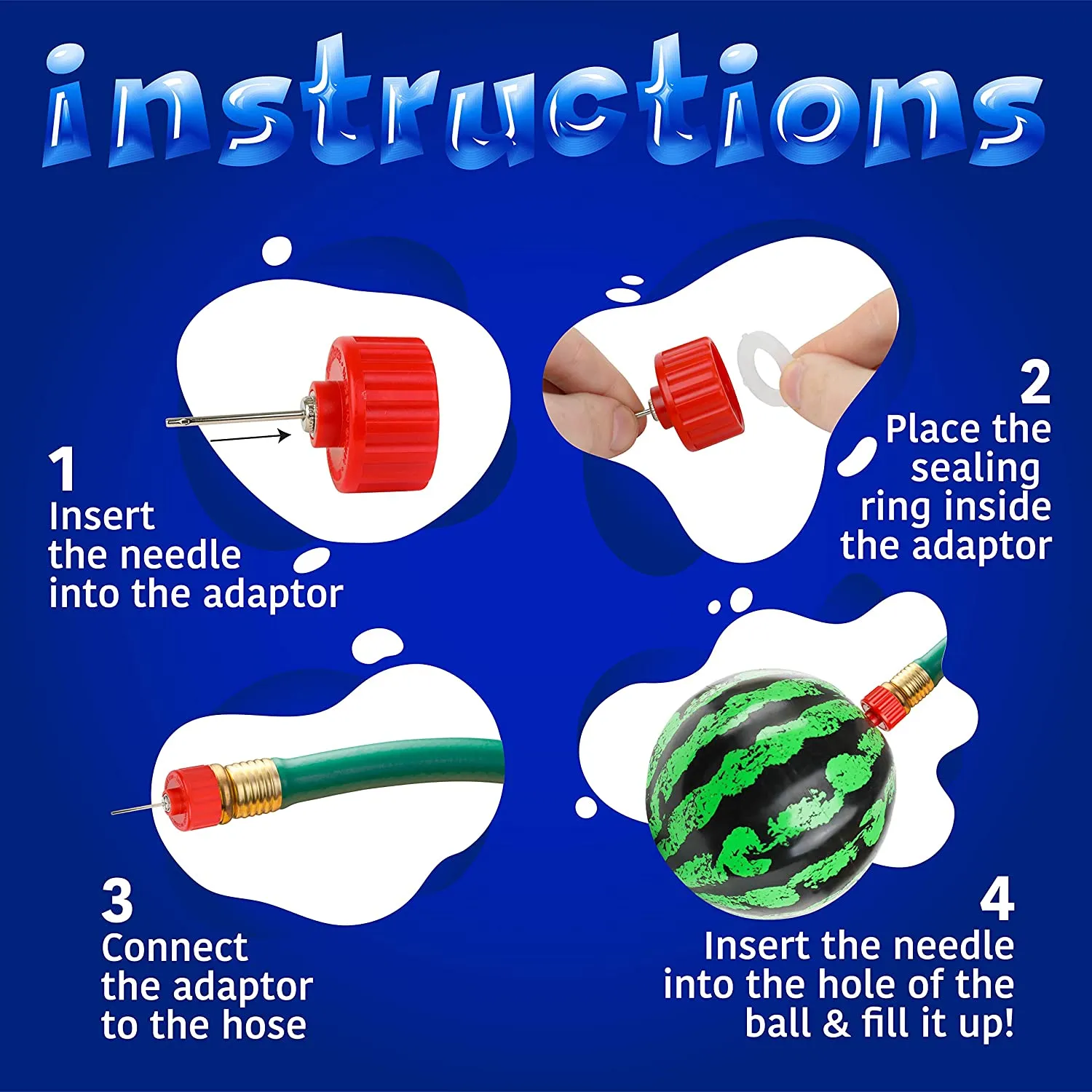 instructions

1
Insert the needle into the adaptor

2
Place the sealing ring inside the adaptor

3
Connect the adaptor to the hose

4
Insert the needle into the hole of the ball & fill it up!